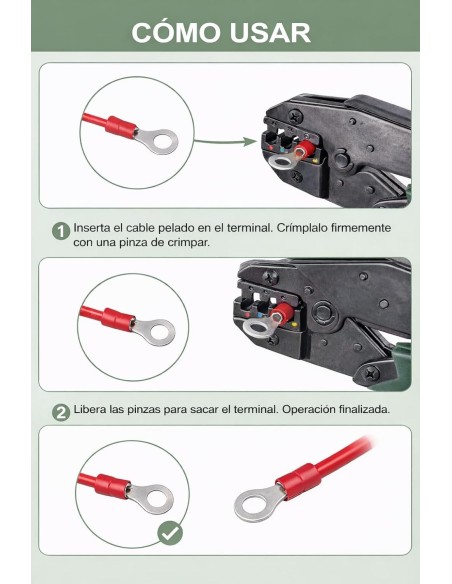 CÓMO USAR

1 Inserta el cable pelado en el terminal. Crímplalo firmemente con una pinza de crimpar.

2 Libera las pinzas para sacar el terminal. Operación finalizada.